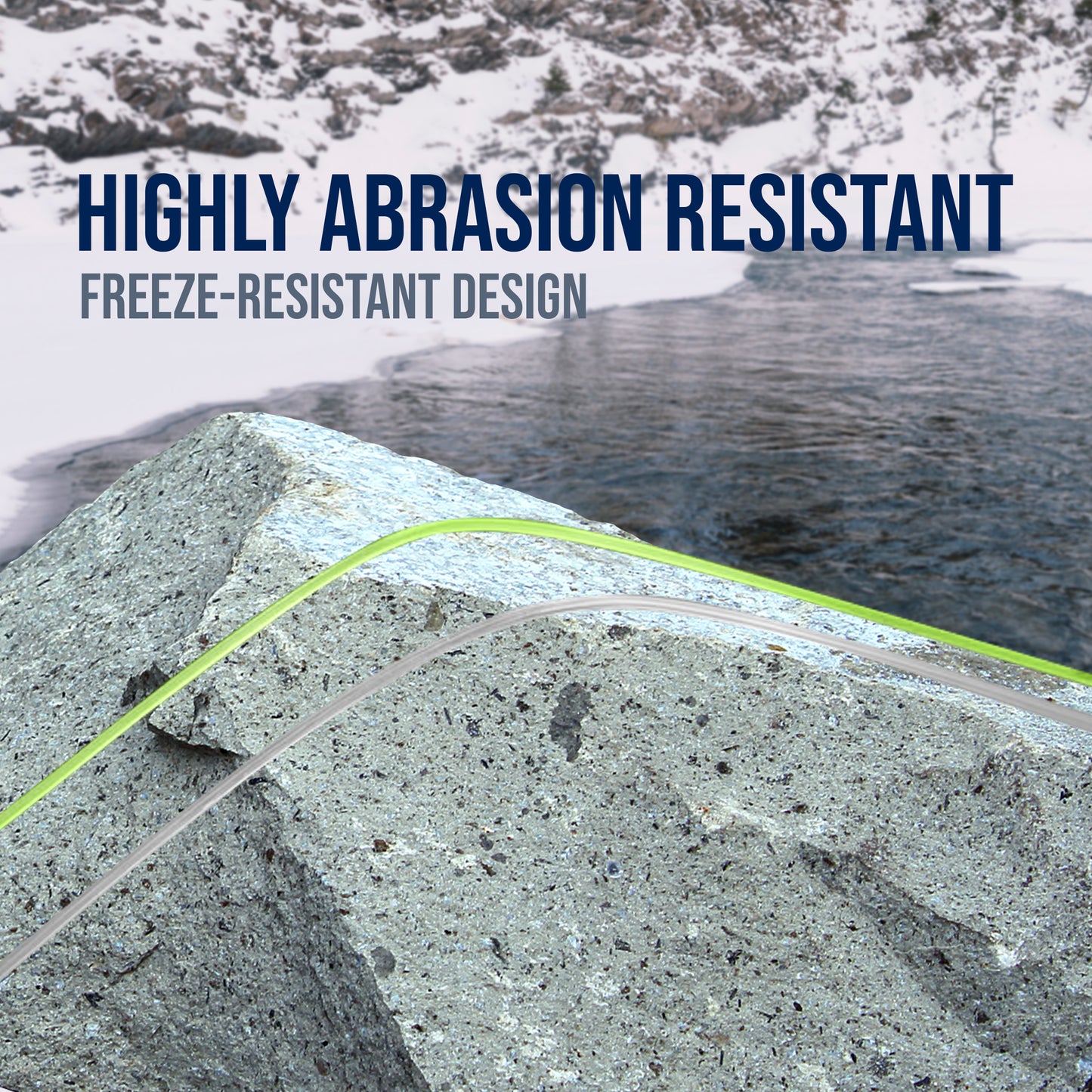 HIGHLY ABRASION RESISTANT
FREEZE-RESISTANT DESIGN