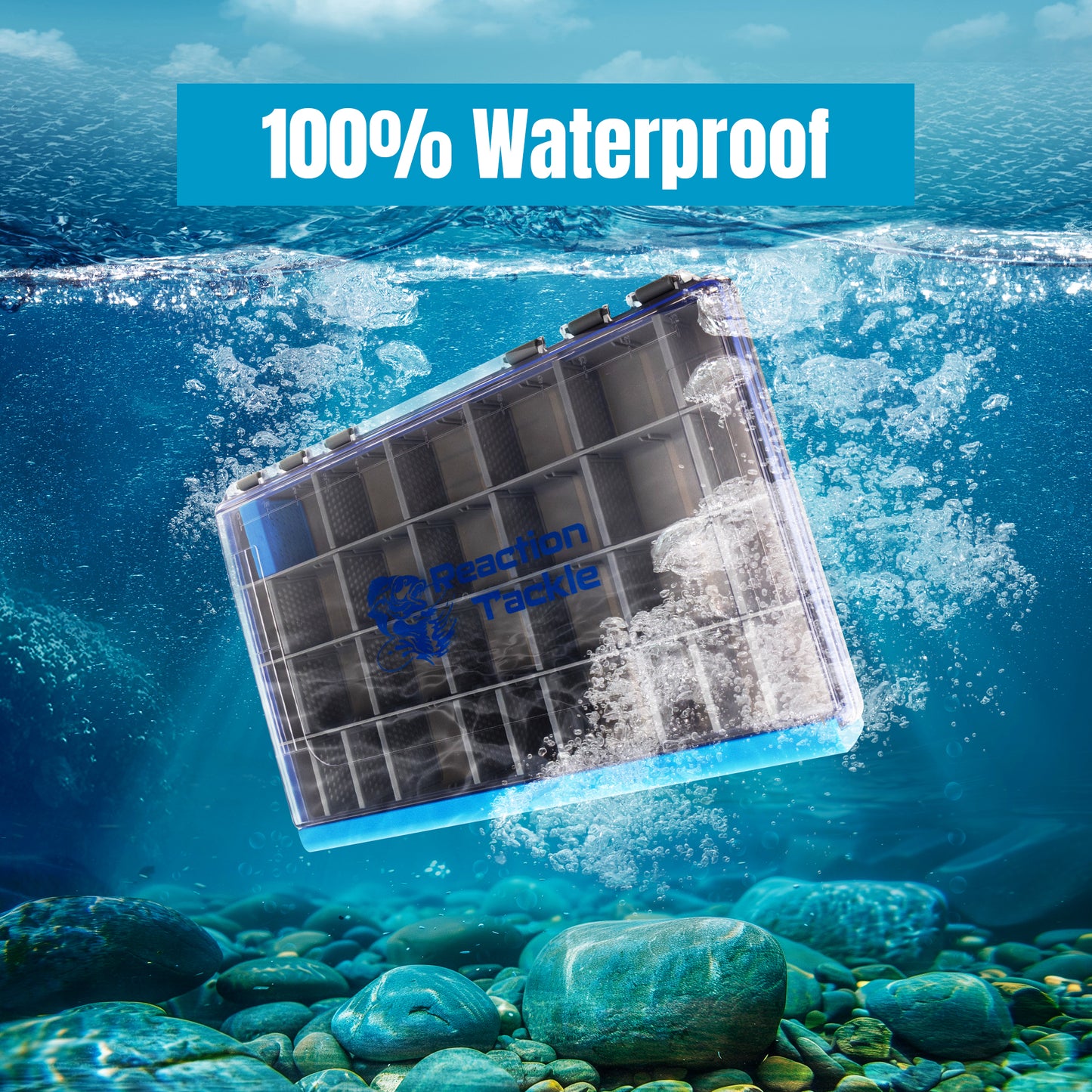 100% Waterproof

Reaction Tackle