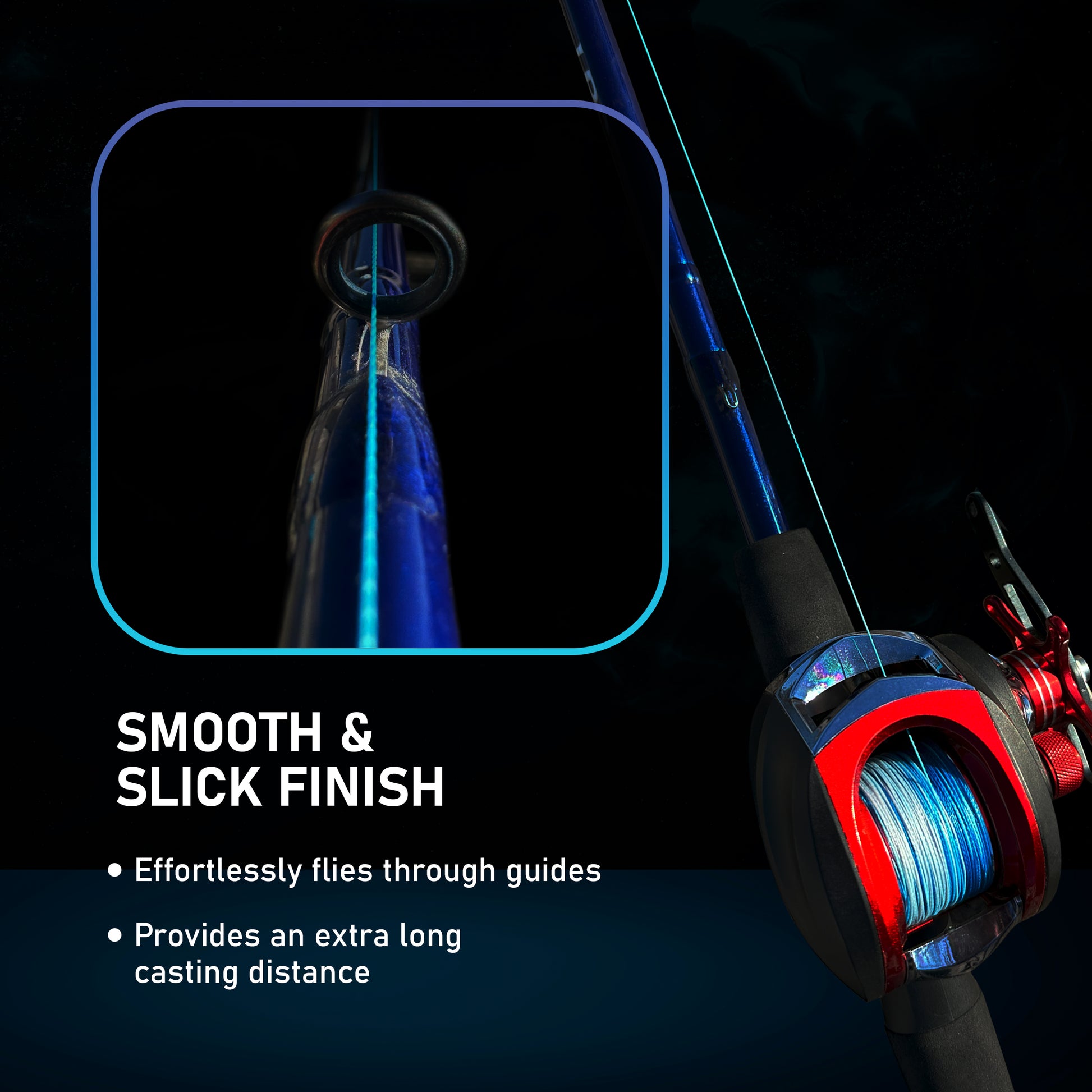 SMOOTH &
SLICK FINISH

• Effortlessly flies through guides

• Provides an extra long casting distance