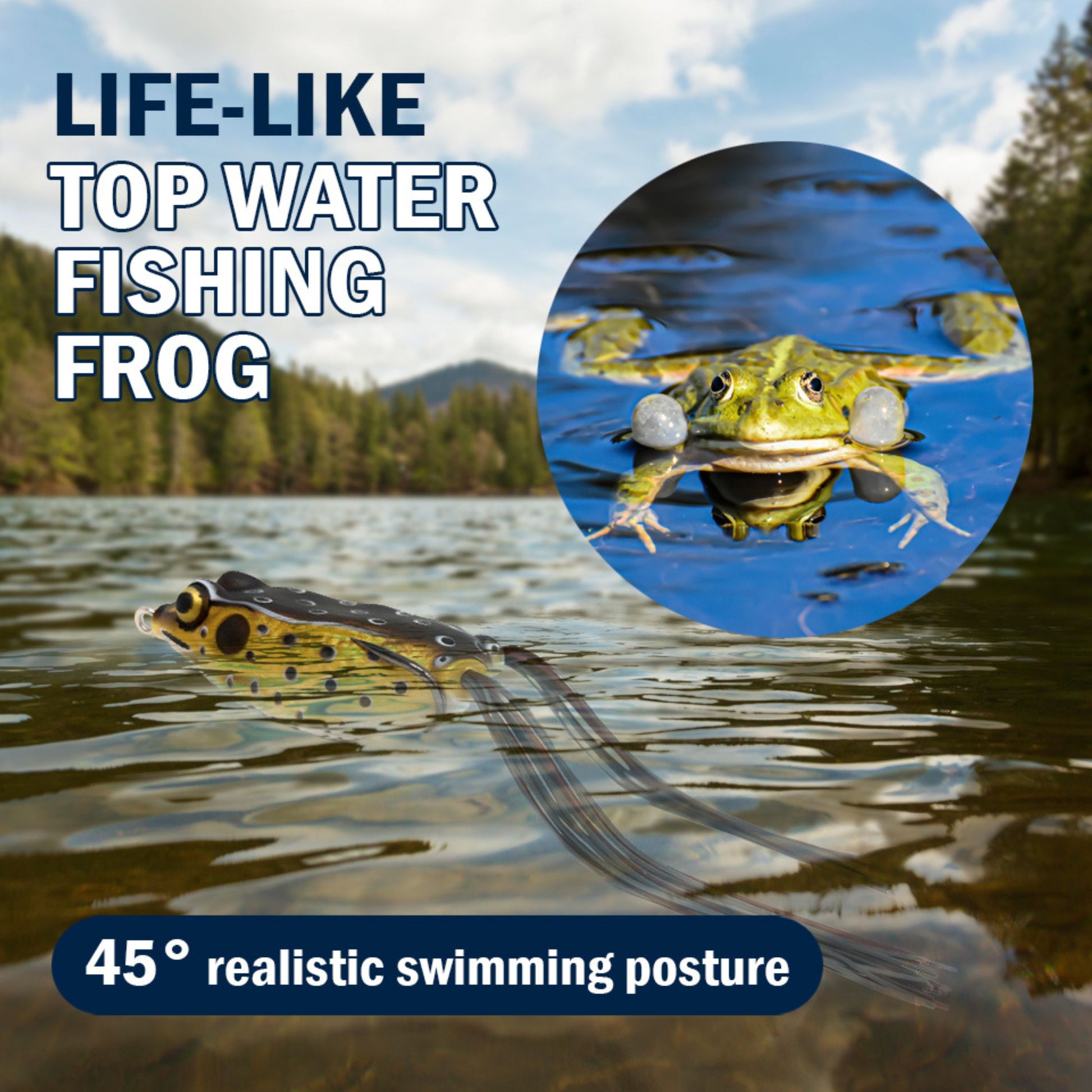 LIFE-LIKE
TOP WATER
FISHING
FROG

45° realistic swimming posture