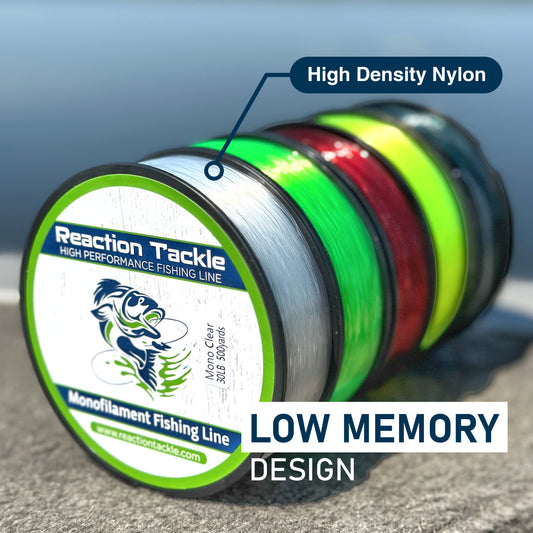 High Density Nylon

Reaction Tackle
HIGH PERFORMANCE FISHING LINE

Mono Clear
30LB 500yards

Monofilament Fishing Line
www.reactiontackle.com

LOW MEMORY
DESIGN