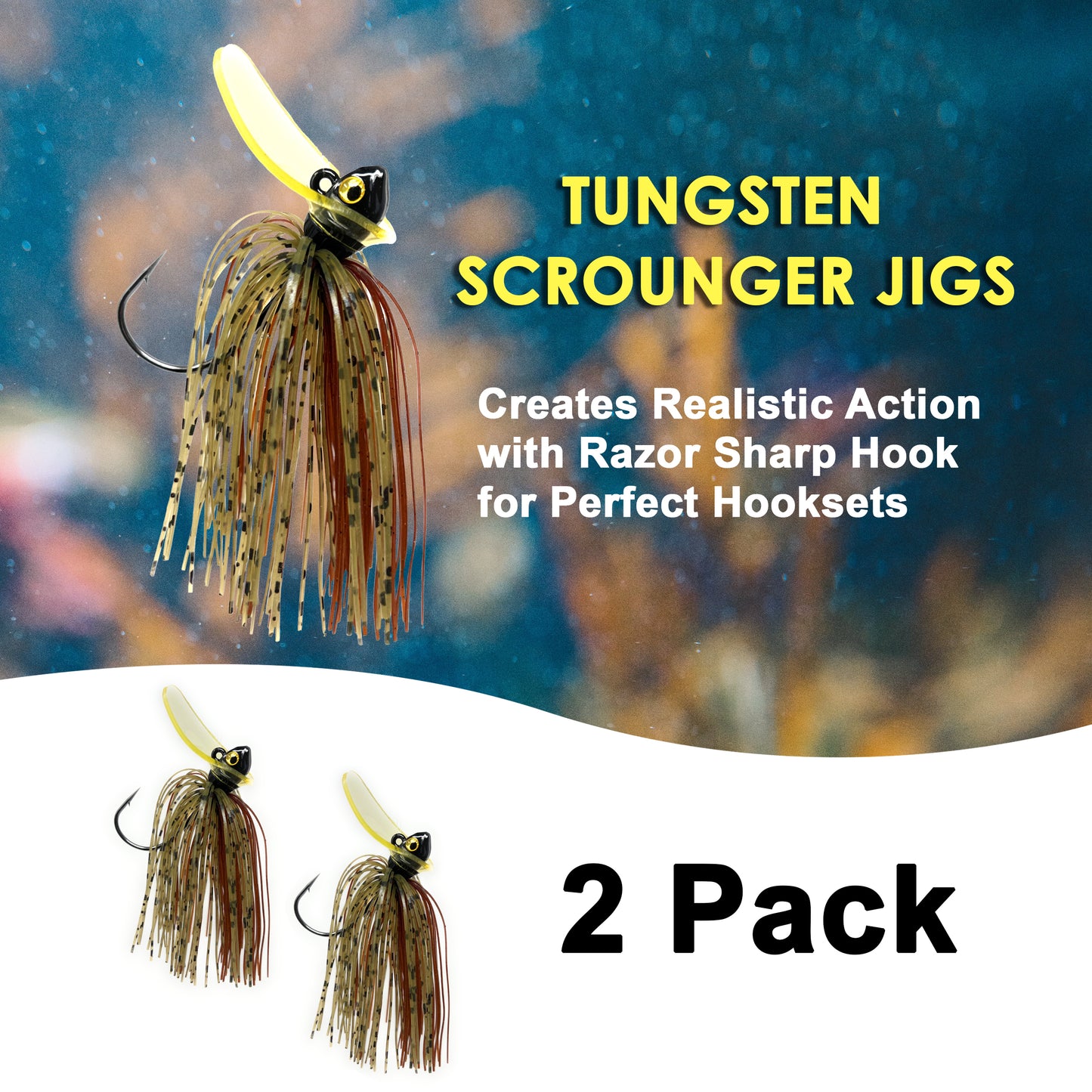 TUNGSTEN SCROUNGER JIGS

Creates Realistic Action with Razor Sharp Hook for Perfect Hooksets

2 Pack