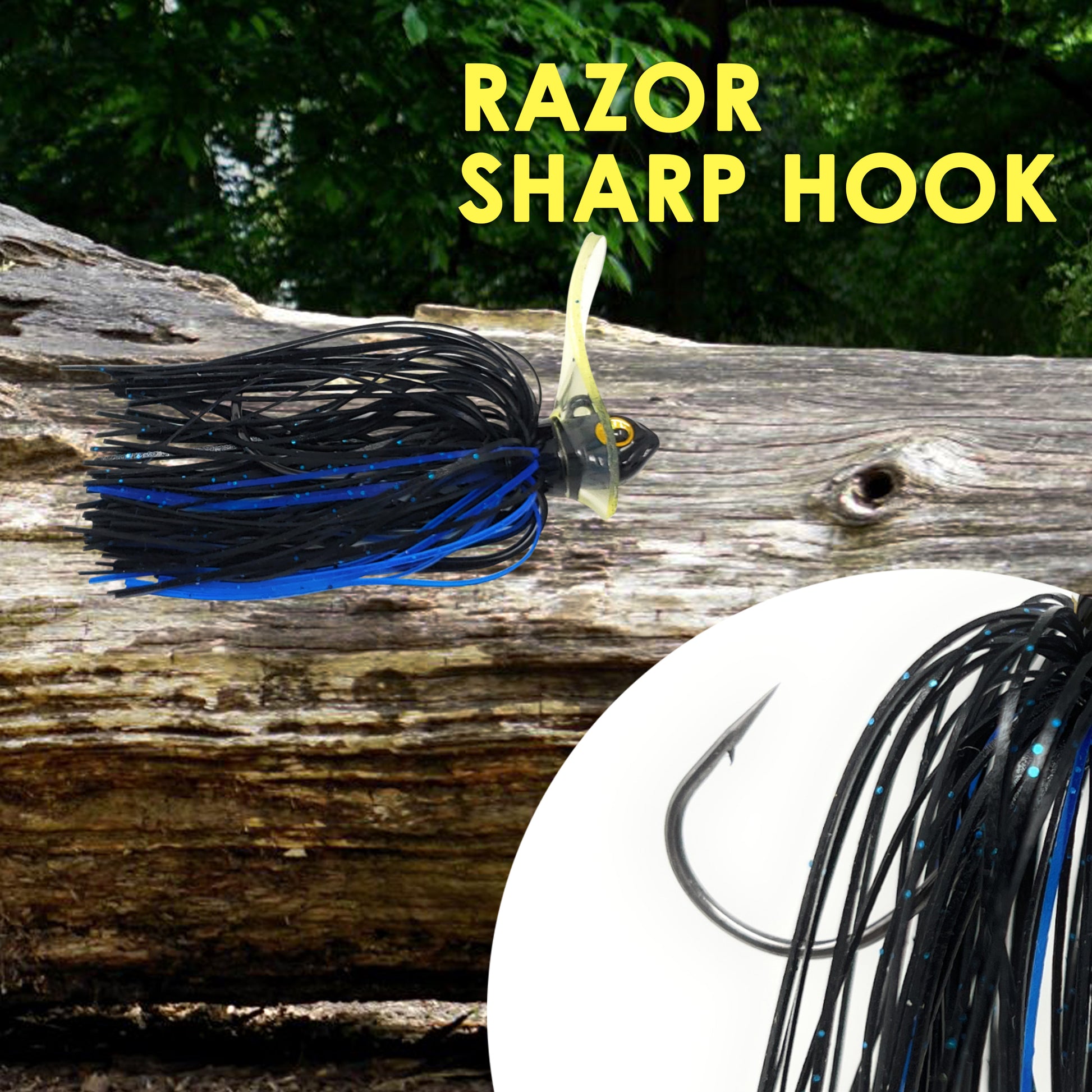 RAZOR
SHARP HOOK